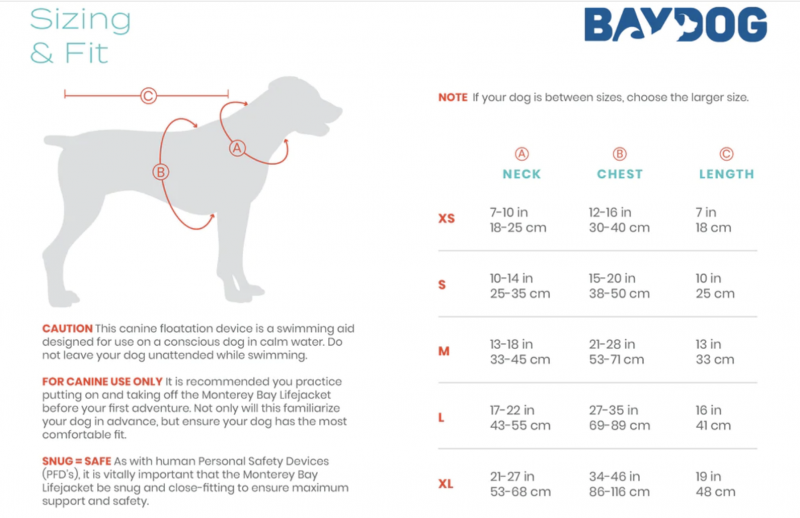 Sizing & Fit

BAYDOG

C

A

B

CAUTION This canine floatation device is a swimming aid designed for use on a conscious dog in calm water. Do not leave your dog unattended while swimming.

FOR CANINE USE ONLY It is recommended you practice putting on and taking off the Monterey Bay Lifejacket before your first adventure. Not only will this familiarize your dog in advance, but ensure your dog has the most comfortable fit.

SNUG = SAFE As with human Personal Safety Devices (PFD's), it is vitally important that the Monterey Bay Lifejacket be snug and close-fitting to ensure maximum support and safety.

NOTE If your dog is between sizes, choose the larger size.

| | Ⓐ NECK | Ⓑ CHEST | Ⓒ LENGTH |
|---|---|---|---|
| XS | 7-10 in 18-25 cm | 12-16 in 30-40 cm | 7 in 18 cm |
| S | 10-14 in 25-35 cm | 15-20 in 38-50 cm | 10 in 25 cm |
| M | 13-18 in 33-45 cm | 21-28 in 53-71 cm | 13 in 33 cm |
| L | 17-22 in 43-55 cm | 27-35 in 69-89 cm | 16 in 41 cm |
| XL | 21-27 in 53-68 cm | 34-46 in 86-116 cm | 19 in 48 cm |